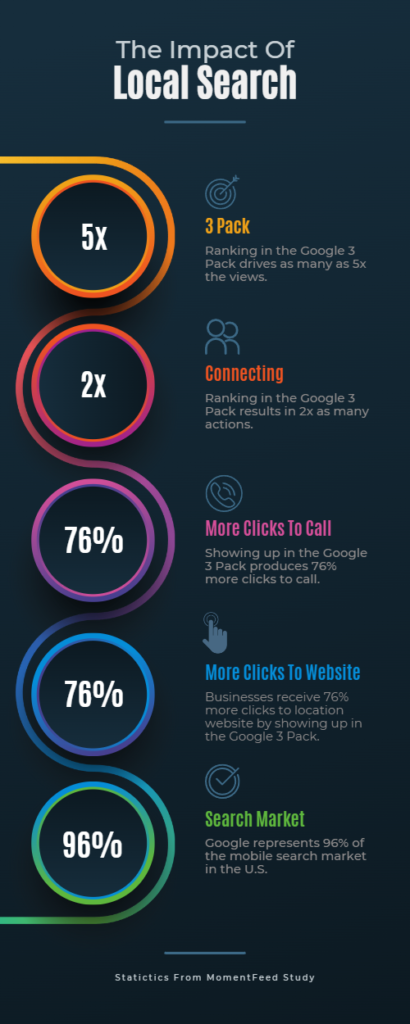 The Impact Of
Local Search

5x

3 Pack
Ranking in the Google 3 Pack drives as many as 5x the views.

2x

Connecting
Ranking in the Google 3 Pack results in 2x as many actions.

76%

More Clicks To Call
Showing up in the Google 3 Pack produces 76% more clicks to call.

76%

More Clicks To Website
Businesses receive 76% more clicks to location website by showing up in the Google 3 Pack.

96%

Search Market
Google represents 96% of the mobile search market in the U.S.

Statictics From MomentFeed Study